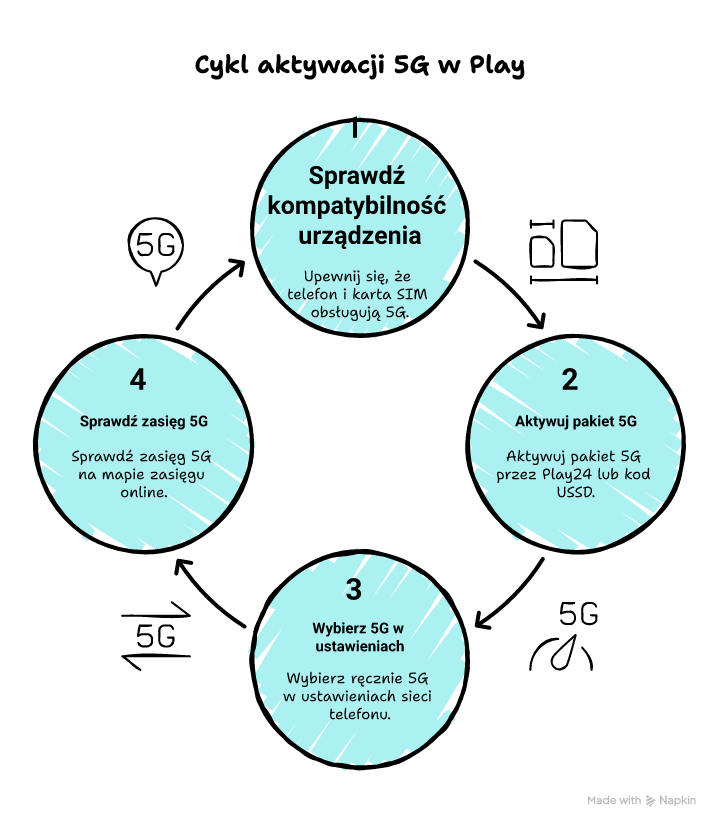 Cykl aktywacji 5G w Play

1

Sprawdź kompatybilność urządzenia

Upewnij się, że telefon i karta SIM obsługują 5G.

2

Aktywuj pakiet 5G

Aktywuj pakiet 5G przez Play24 lub kod USSD.

5G

3

Wybierz 5G w ustawieniach

Wybierz ręcznie 5G w ustawieniach sieci telefonu.

5G

4

Sprawdź zasięg 5G

Sprawdź zasięg 5G na mapie zasięgu online.

5G

Made with Napkin