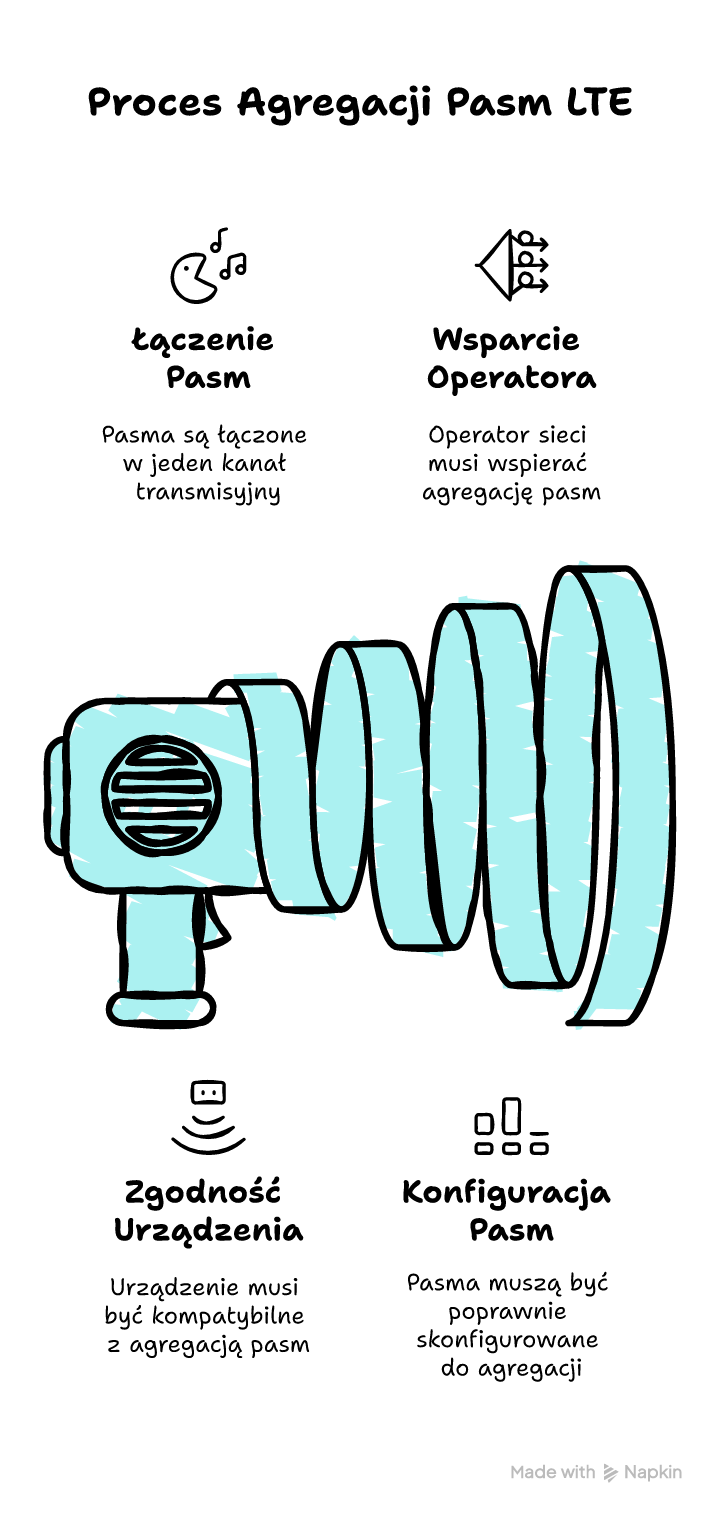 Proces Agregacji Pasm LTE

Łączenie Pasm

Pasma są łączone w jeden kanał transmisyjny

Wsparcie Operatora

Operator sieci musi wspierać agregację pasm

Zgodność Urządzenia

Urządzenie musi być kompatybilne z agregacją pasm

Konfiguracja Pasm

Pasma muszą być poprawnie skonfigurowane do agregacji

Made with Napkin